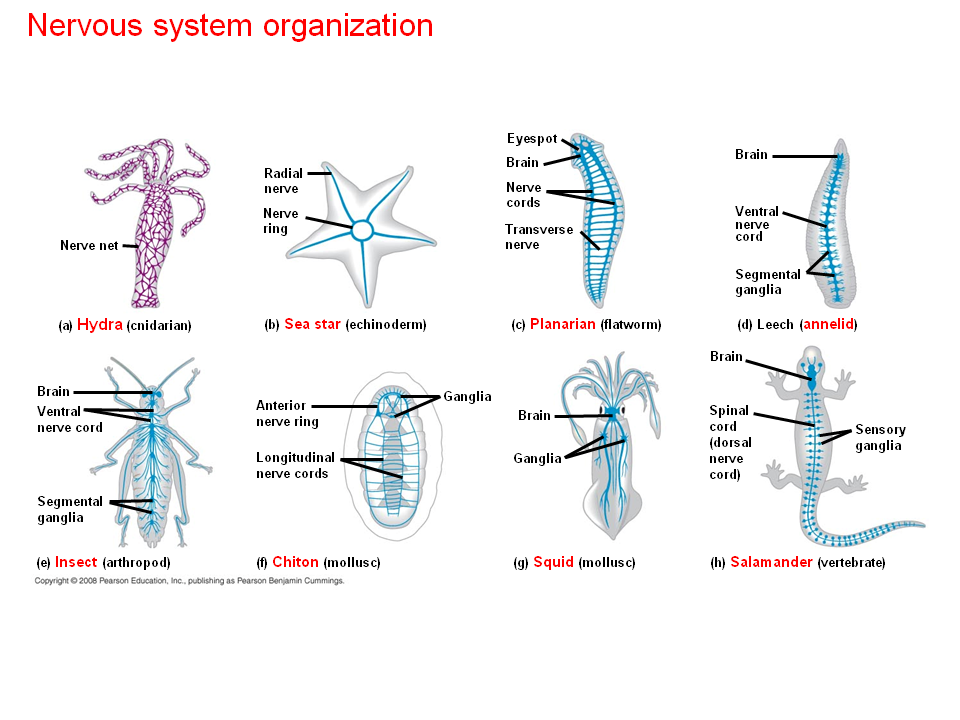 Nervous system organization

Nerve net

(a) Hydra (cnidarian)

Radial nerve

Nerve ring

(b) Sea star (echinoderm)

Eyespot

Brain

Nerve cords

Transverse nerve

(c) Planarian (flatworm)

Brain

Ventral nerve cord

Segmental ganglia

(d) Leech (annelid)

Brain

Ventral nerve cord

Segmental ganglia

(e) Insect (arthropod)

Anterior nerve ring

Ganglia

Longitudinal nerve cords

(f) Chiton (mollusc)

Brain

Ganglia

(g) Squid (mollusc)

Brain

Spinal cord (dorsal nerve cord)

Sensory ganglia

(h) Salamander (vertebrate)

Copyright © 2008 Pearson Education, Inc., publishing as Pearson Benjamin Cummings.